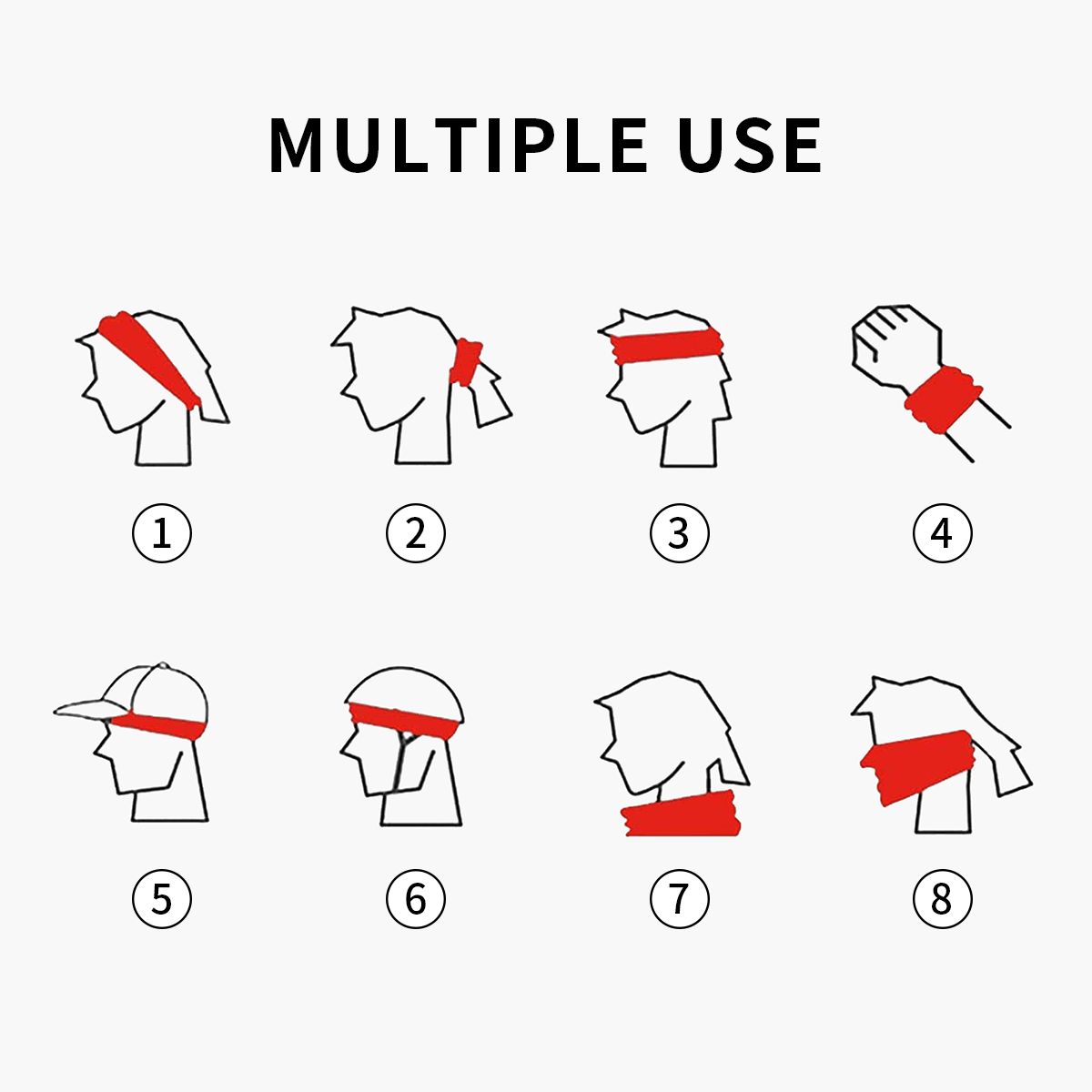 MULTIPLE USE

①
②
③
④

⑤
⑥
⑦
⑧